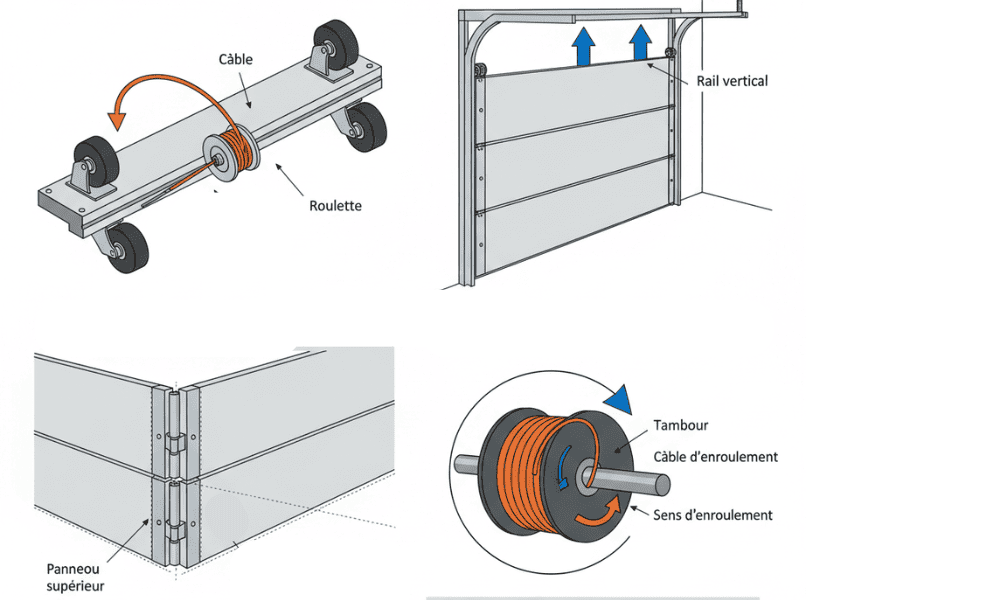 Câble

Roulette

Rail vertical

Panneou supérieur

Tambour

Câble d'enroulement

Sens d'enroulement